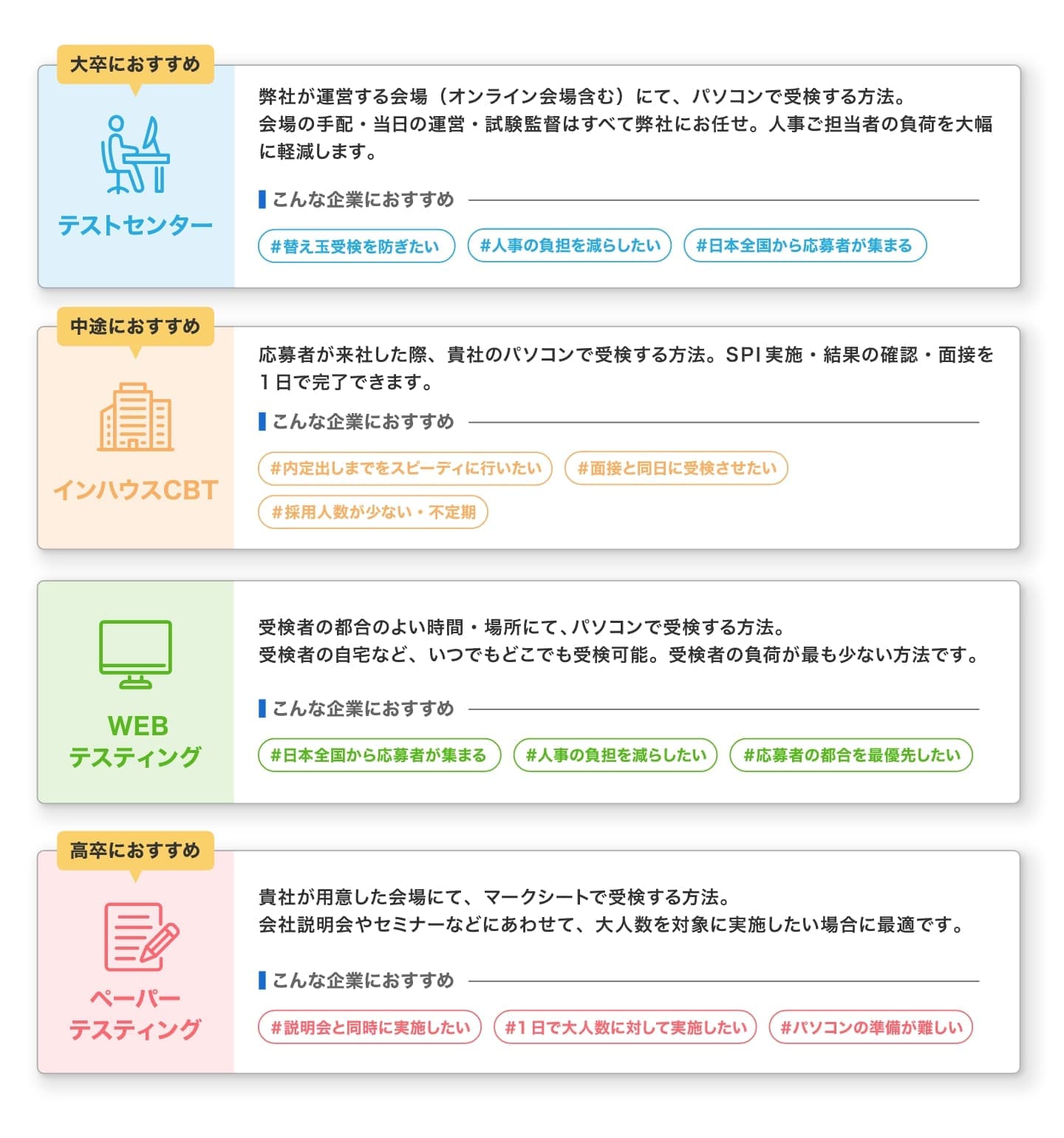 大卒におすすめ

テストセンター

弊社が運営する会場（オンライン会場含む）にて、パソコンで受検する方法。
会場の手配・当日の運営・試験監督はすべて弊社にお任せ。人事ご担当者の負荷を大幅に軽減します。

こんな企業におすすめ

#替え玉受検を防ぎたい #人事の負担を減らしたい #日本全国から応募者が集まる

中途におすすめ

インハウスCBT

応募者が来社した際、貴社のパソコンで受検する方法。SPI実施・結果の確認・面接を1日で完了できます。

こんな企業におすすめ

#内定出しまでをスピーディに行いたい #面接と同日に受検させたい #採用人数が少ない・不定期

WEB
テスティング

受検者の都合のよい時間・場所にて、パソコンで受検する方法。
受検者の自宅など、いつでもどこでも受検可能。受検者の負荷が最も少ない方法です。

こんな企業におすすめ

#日本全国から応募者が集まる #人事の負担を減らしたい #応募者の都合を最優先したい

高卒におすすめ

ペーパー
テスティング

貴社が用意した会場にて、マークシートで受検する方法。
会社説明会やセミナーなどにあわせて、大人数を対象に実施したい場合に最適です。

こんな企業におすすめ

#説明会と同時に実施したい #1日で大人数に対して実施したい #パソコンの準備が難しい